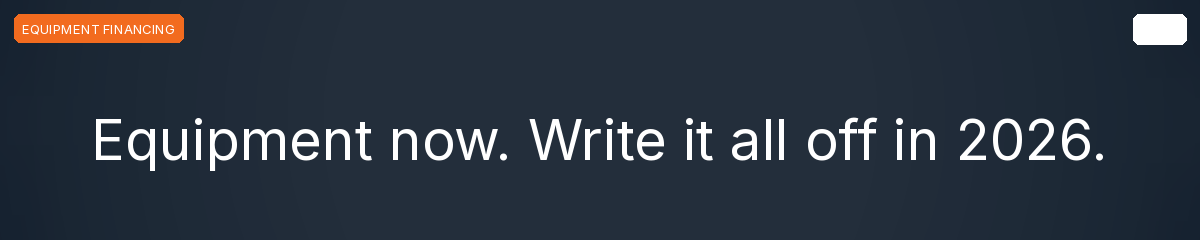 EQUIPMENT FINANCING

Equipment now. Write it all off in 2026.