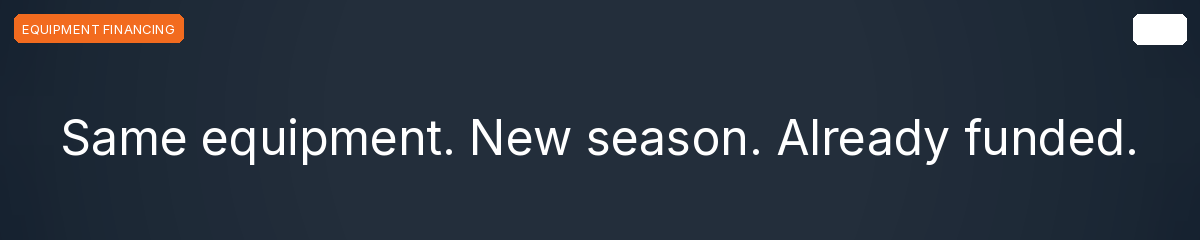 EQUIPMENT FINANCING

Same equipment. New season. Already funded.