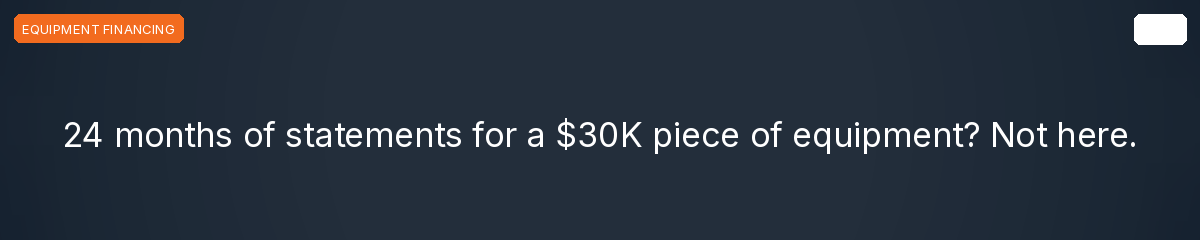 EQUIPMENT FINANCING

24 months of statements for a \$30K piece of equipment? Not here.