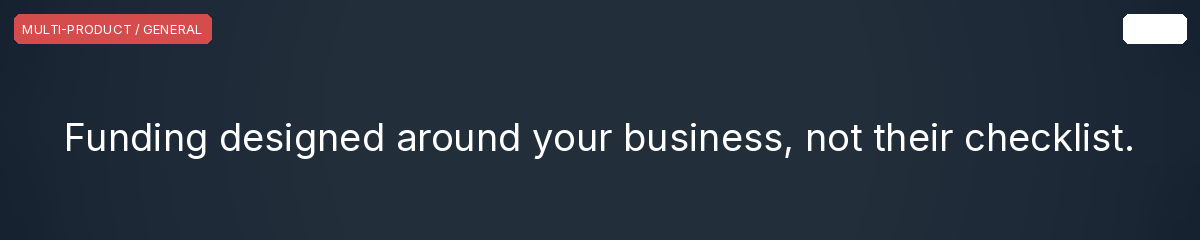 MULTI-PRODUCT / GENERAL

Funding designed around your business, not their checklist.