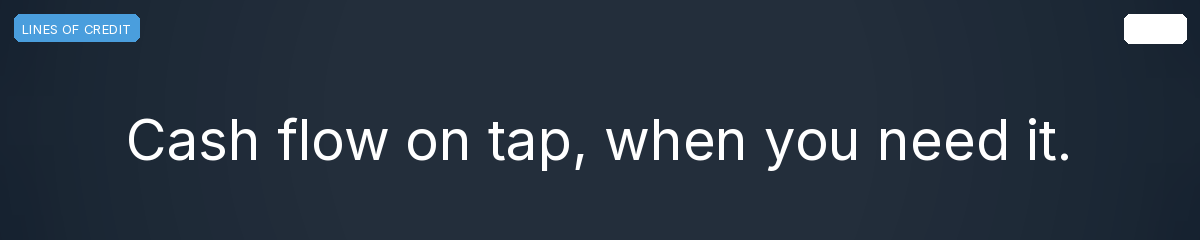 LINES OF CREDIT

Cash flow on tap, when you need it.