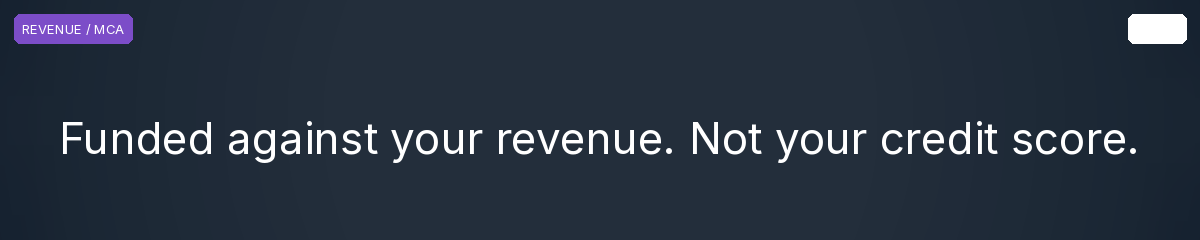 REVENUE / MCA

Funded against your revenue. Not your credit score.