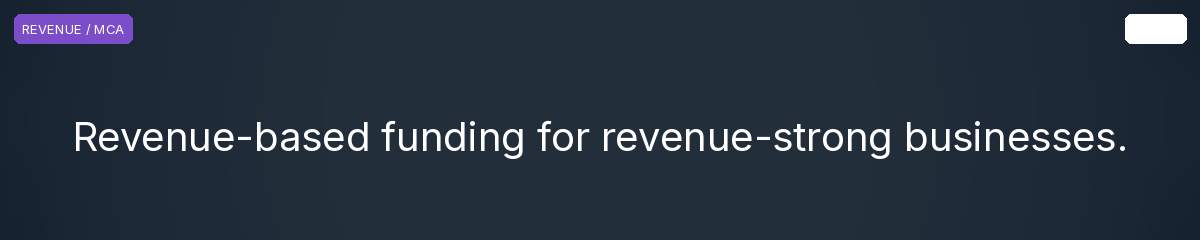 REVENUE / MCA

Revenue-based funding for revenue-strong businesses.