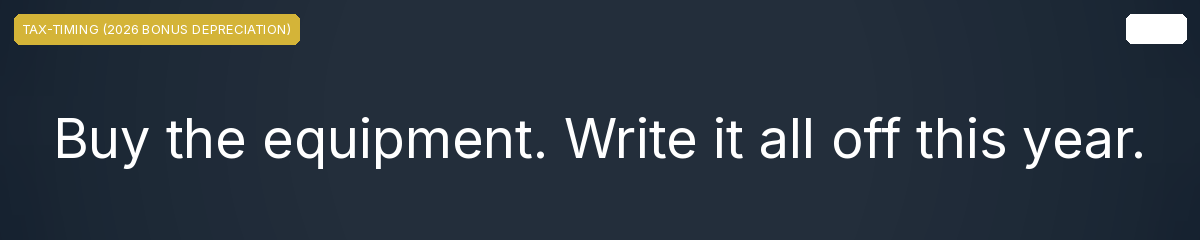 TAX-TIMING (2026 BONUS DEPRECIATION)

Buy the equipment. Write it all off this year.