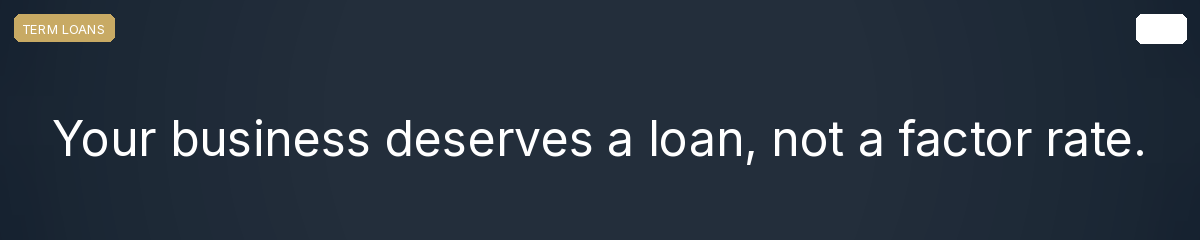 TERM LOANS

Your business deserves a loan, not a factor rate.