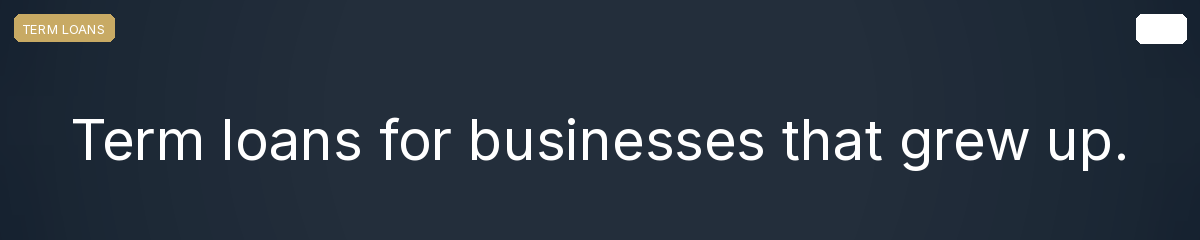 TERM LOANS

Term loans for businesses that grew up.